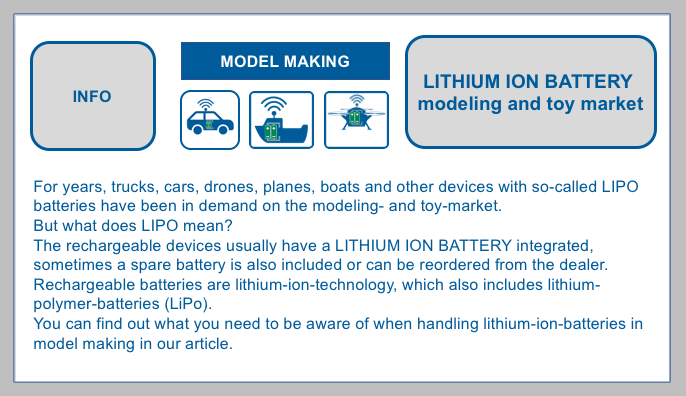 INFO

MODEL MAKING

LITHIUM ION BATTERY
modeling and toy market

For years, trucks, cars, drones, planes, boats and other devices with so-called LIPO batteries have been in demand on the modeling- and toy-market.
But what does LIPO mean?
The rechargeable devices usually have a LITHIUM ION BATTERY integrated, sometimes a spare battery is also included or can be reordered from the dealer.
Rechargeable batteries are lithium-ion-technology, which also includes lithium-polymer-batteries (LiPo).
You can find out what you need to be aware of when handling lithium-ion-batteries in model making in our article.